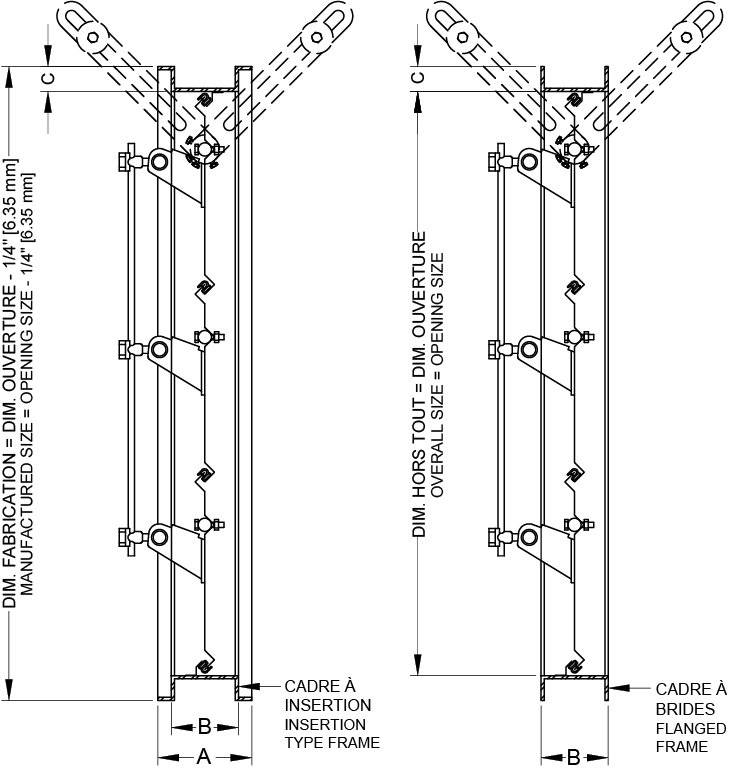 C

DIM. FABRICATION = DIM. OUVERTURE - 1/4" [6.35 mm]
MANUFACTURED SIZE = OPENING SIZE - 1/4" [6.35 mm]

CADRE À INSERTION
INSERTION TYPE FRAME

B

A

C

DIM. HORS TOUT = DIM. OUVERTURE
OVERALL SIZE = OPENING SIZE

CADRE À BRIDES
FLANGED FRAME

B