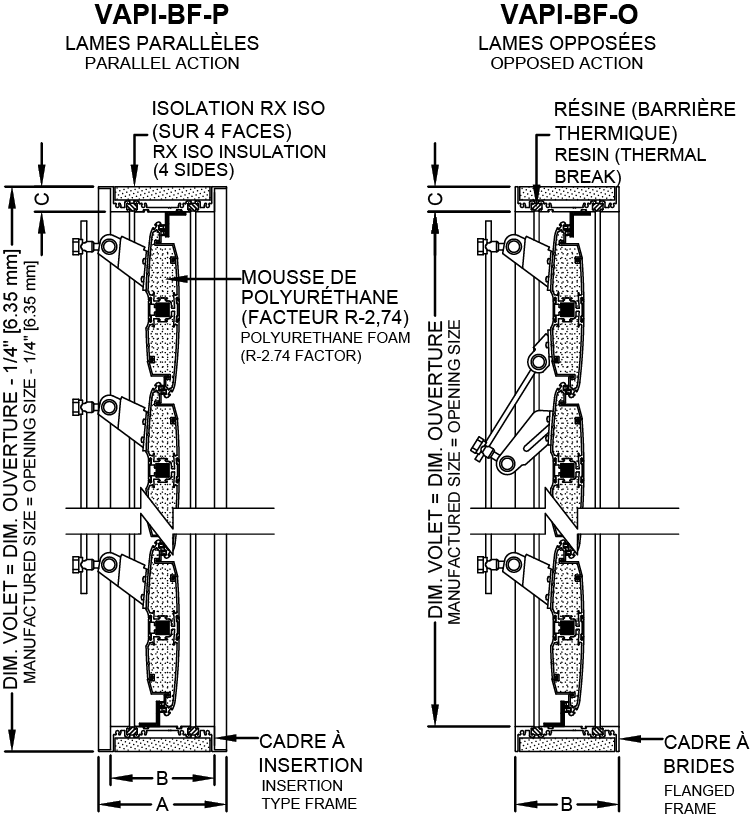 VAPI-BF-P
LAMES PARALLÈLES
PARALLEL ACTION

ISOLATION RX ISO (SUR 4 FACES)
RX ISO INSULATION (4 SIDES)

C

DIM. VOLET = DIM. OUVERTURE - 1/4" [6.35 mm]
MANUFACTURED SIZE = OPENING SIZE - 1/4" [6.35 mm]

MOUSSE DE POLYURÉTHANE (FACTEUR R-2,74)
POLYURETHANE FOAM (R-2.74 FACTOR)

CADRE À INSERTION
INSERTION TYPE FRAME

B
A

VAPI-BF-O
LAMES OPPOSÉES
OPPOSED ACTION

RÉSINE (BARRIÈRE THERMIQUE)
RESIN (THERMAL BREAK)

C

DIM. VOLET = DIM. OUVERTURE
MANUFACTURED SIZE = OPENING SIZE

CADRE À BRIDES
FLANGED FRAME

B