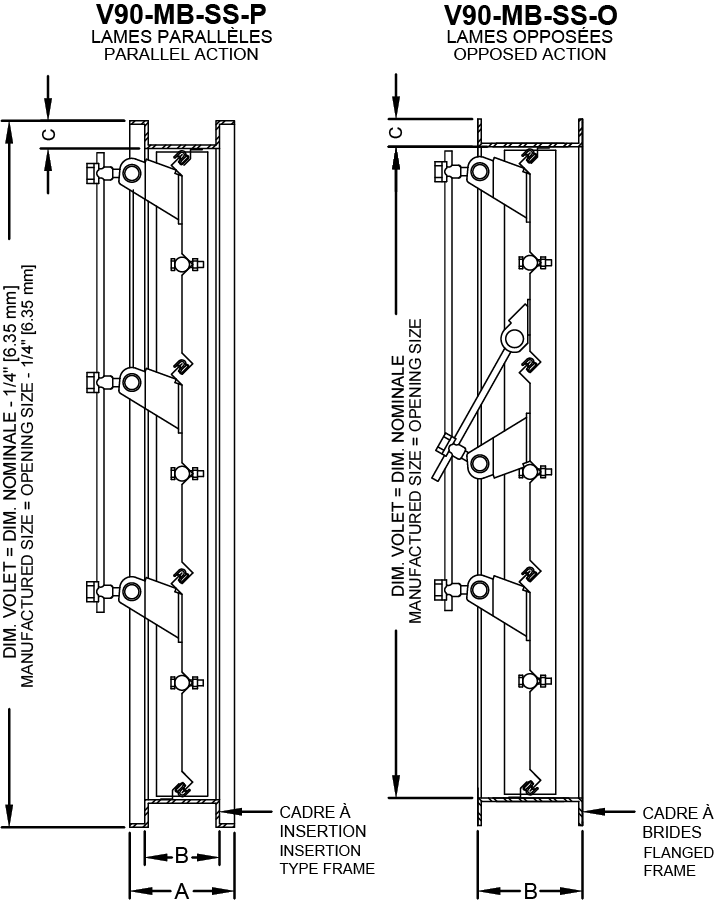 V90-MB-SS-P
LAMES PARALLÈLES
PARALLEL ACTION

C

DIM. VOLET = DIM. NOMINALE - 1/4" [6.35 mm]
MANUFACTURED SIZE = OPENING SIZE - 1/4" [6.35 mm]

B

A

CADRE À INSERTION
INSERTION TYPE FRAME

V90-MB-SS-O
LAMES OPPOSÉES
OPPOSED ACTION

C

DIM. VOLET = DIM. NOMINALE
MANUFACTURED SIZE = OPENING SIZE

B

CADRE À BRIDES
FLANGED FRAME