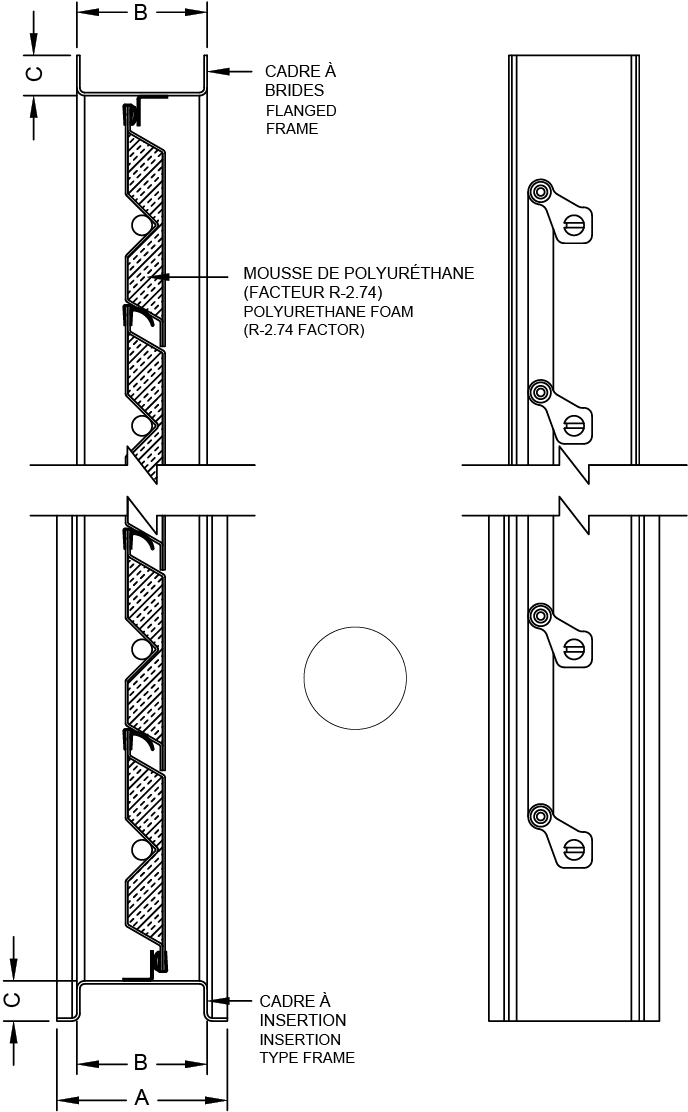 B

C

CADRE À BRIDES
FLANGED FRAME

MOUSSE DE POLYURÉTHANE (FACTEUR R-2.74)
POLYURETHANE FOAM (R-2.74 FACTOR)

C

CADRE À INSERTION
INSERTION TYPE FRAME

B

A