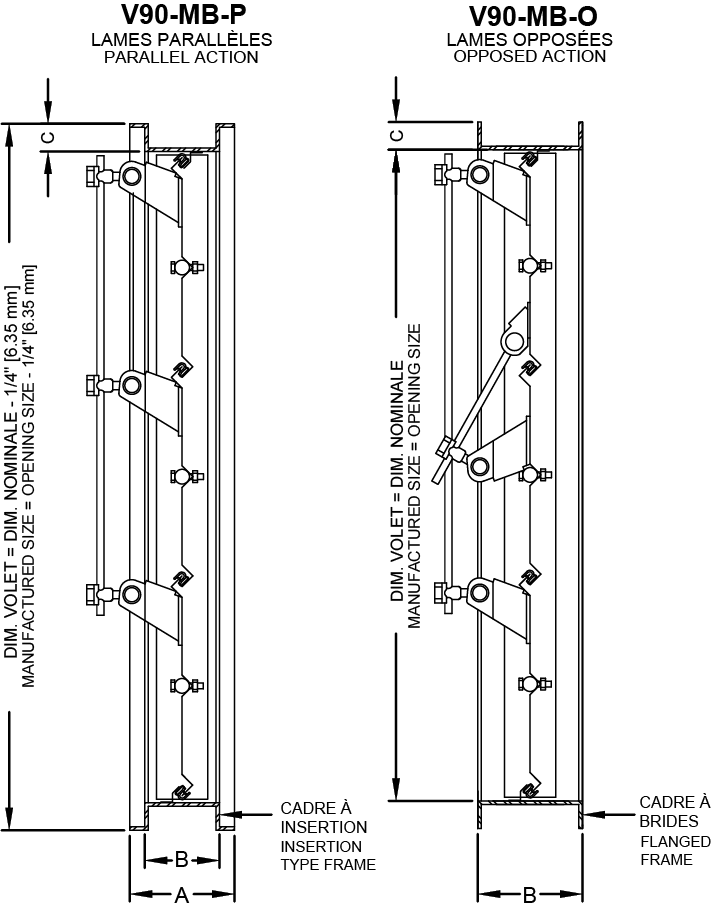 V90-MB-P
LAMES PARALLÈLES
PARALLEL ACTION

C

DIM. VOLET = DIM. NOMINALE - 1/4" [6.35 mm]
MANUFACTURED SIZE = OPENING SIZE - 1/4" [6.35 mm]

CADRE À
INSERTION
INSERTION
TYPE FRAME

B

A

V90-MB-O
LAMES OPPOSÉES
OPPOSED ACTION

C

DIM. VOLET = DIM. NOMINALE
MANUFACTURED SIZE = OPENING SIZE

CADRE À
BRIDES
FLANGED
FRAME

B