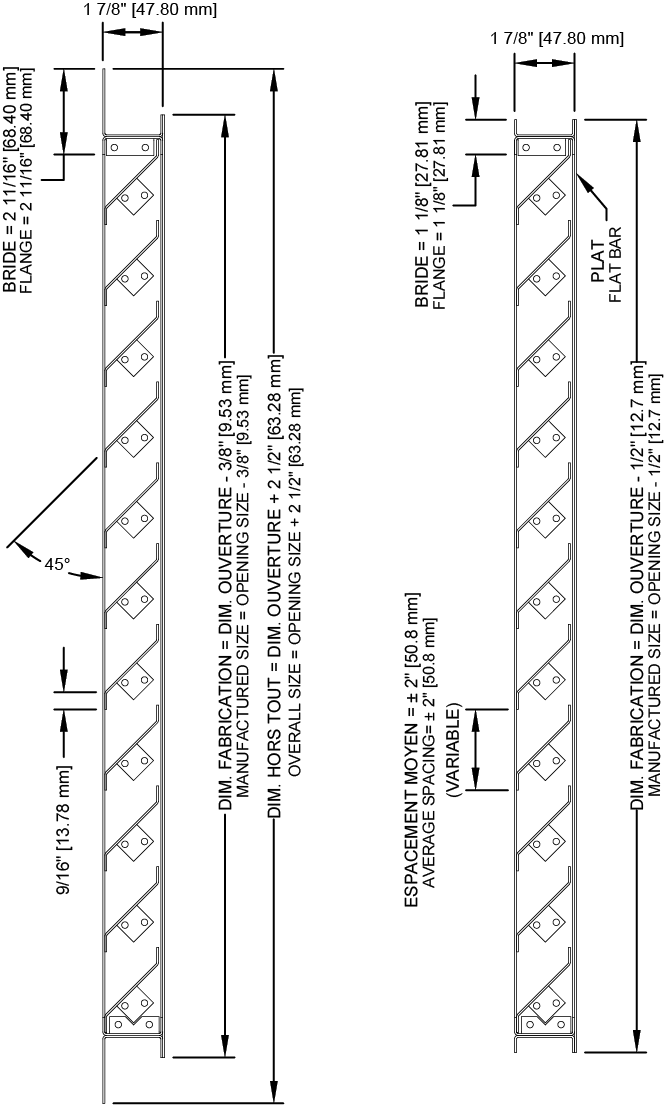 1 7/8" [47.80 mm]

BRIDE = 2 11/16" [68.40 mm]
FLANGE = 2 11/16" [68.40 mm]

45°

9/16" [13.78 mm]

DIM. FABRICATION = DIM. OUVERTURE - 3/8" [9.53 mm]
MANUFACTURED SIZE = OPENING SIZE - 3/8" [9.53 mm]

DIM. HORS TOUT = DIM. OUVERTURE + 2 1/2" [63.28 mm]
OVERALL SIZE = OPENING SIZE + 2 1/2" [63.28 mm]

1 7/8" [47.80 mm]

BRIDE = 1 1/8" [27.81 mm]
FLANGE = 1 1/8" [27.81 mm]

PLAT
FLAT BAR

ESPACEMENT MOYEN = ± 2" [50.8 mm]
AVERAGE SPACING= ± 2" [50.8 mm]
(VARIABLE)

DIM. FABRICATION = DIM. OUVERTURE - 1/2" [12.7 mm]
MANUFACTURED SIZE = OPENING SIZE - 1/2" [12.7 mm]