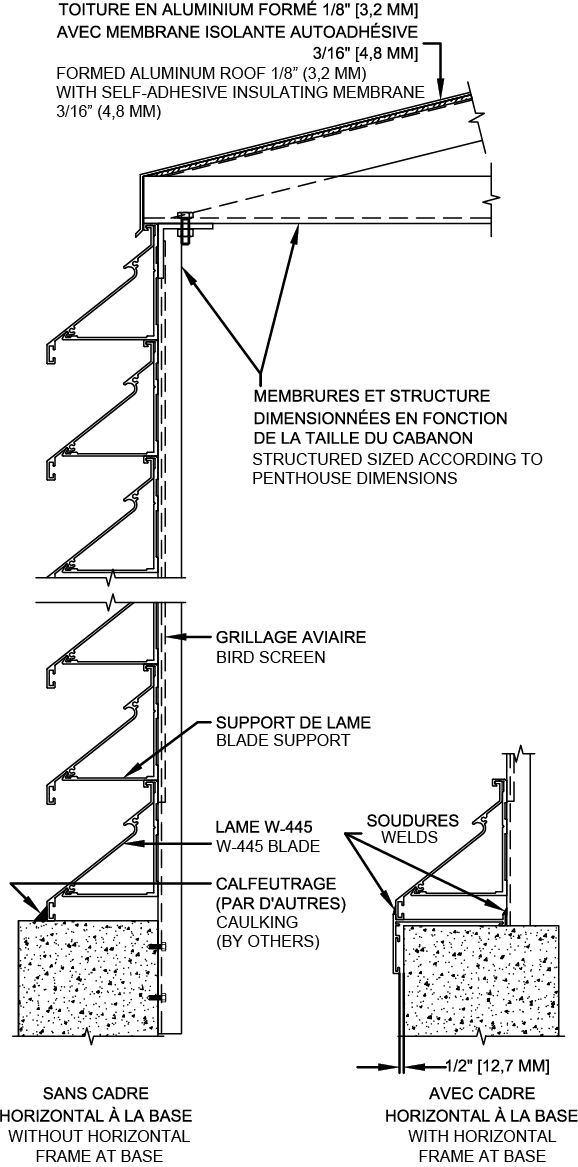 TOITURE EN ALUMINIUM FORMÉ 1/8" [3,2 MM] AVEC MEMBRANE ISOLANTE AUTOADHÉSIVE 3/16" [4,8 MM]
FORMED ALUMINUM ROOF 1/8" (3,2 MM) WITH SELF-ADHESIVE INSULATING MEMBRANE 3/16" (4,8 MM)

MEMBRURES ET STRUCTURE DIMENSIONNÉES EN FONCTION DE LA TAILLE DU CABANON
STRUCTURED SIZED ACCORDING TO PENTHOUSE DIMENSIONS

GRILLAGE AVIAIRE
BIRD SCREEN

SUPPORT DE LAME
BLADE SUPPORT

LAME W-445
W-445 BLADE

CALFEUTRAGE (PAR D'AUTRES)
CAULKING (BY OTHERS)

SOUDURES
WELDS

1/2" [12,7 MM]

SANS CADRE HORIZONTAL À LA BASE
WITHOUT HORIZONTAL FRAME AT BASE

AVEC CADRE HORIZONTAL À LA BASE
WITH HORIZONTAL FRAME AT BASE