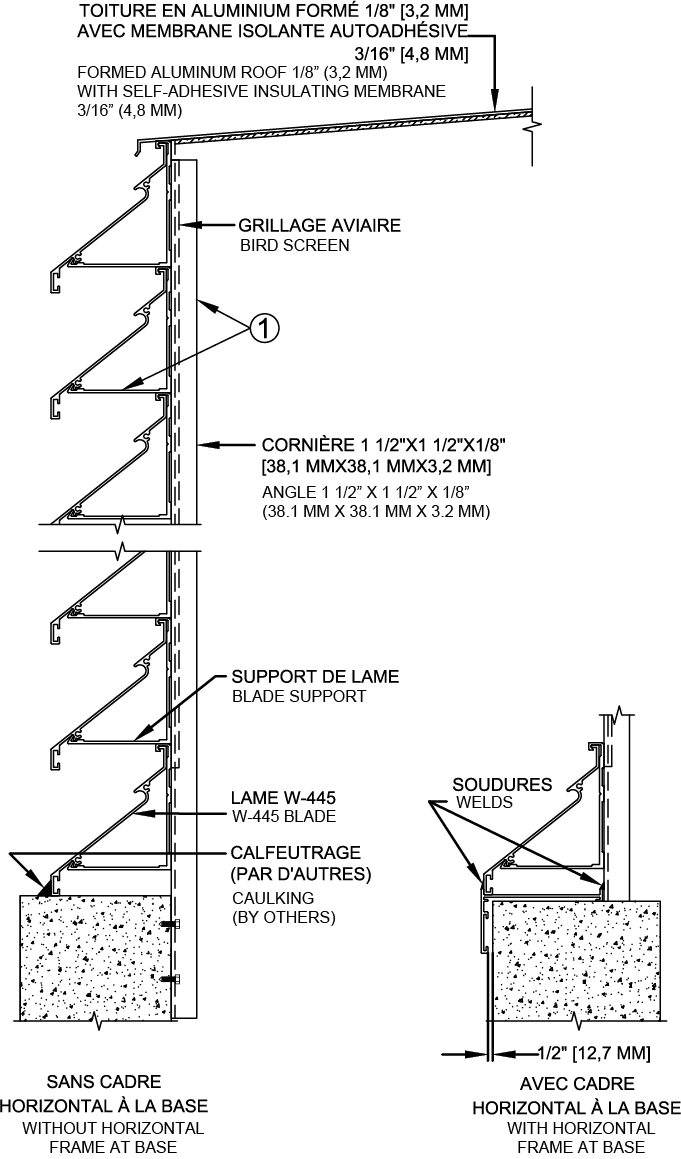 TOITURE EN ALUMINIUM FORMÉ 1/8" [3,2 MM]
AVEC MEMBRANE ISOLANTE AUTOADHÉSIVE
3/16" [4,8 MM]

FORMED ALUMINUM ROOF 1/8" (3,2 MM)
WITH SELF-ADHESIVE INSULATING MEMBRANE
3/16" (4,8 MM)

GRILLAGE AVIAIRE
BIRD SCREEN

1

CORNIÈRE 1 1/2"X1 1/2"X1/8"
[38,1 MMX38,1 MMX3,2 MM]
ANGLE 1 1/2" X 1 1/2" X 1/8"
(38.1 MM X 38.1 MM X 3.2 MM)

SUPPORT DE LAME
BLADE SUPPORT

LAME W-445
W-445 BLADE

CALFEUTRAGE
(PAR D'AUTRES)
CAULKING
(BY OTHERS)

SOUDURES
WELDS

1/2" [12,7 MM]

SANS CADRE
HORIZONTAL À LA BASE
WITHOUT HORIZONTAL
FRAME AT BASE

AVEC CADRE
HORIZONTAL À LA BASE
WITH HORIZONTAL
FRAME AT BASE