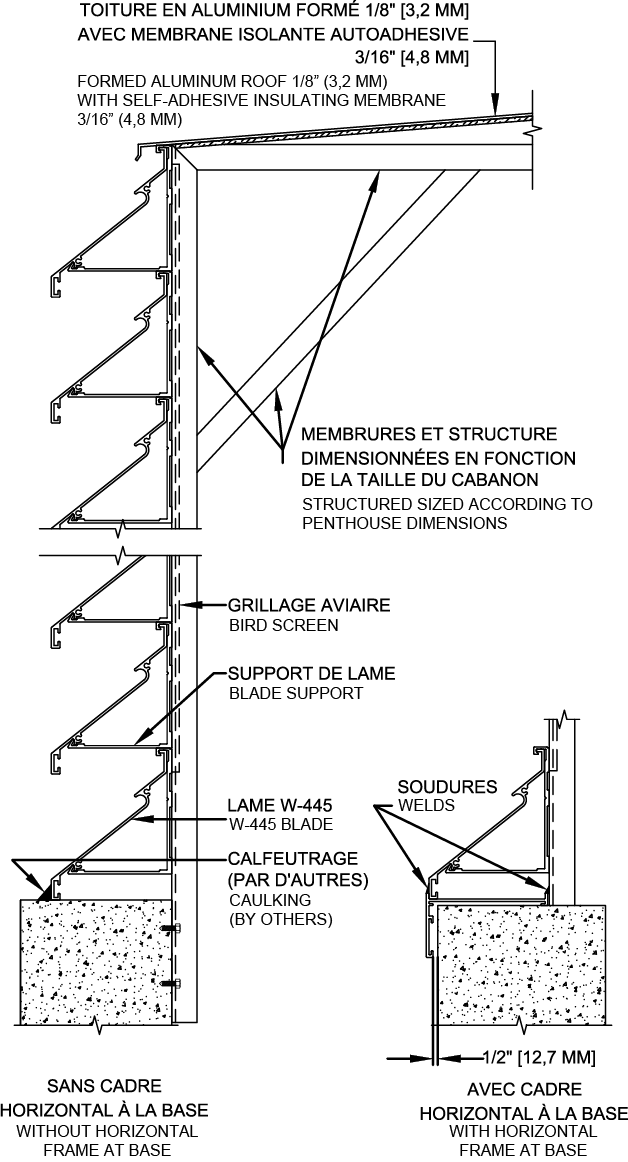 TOITURE EN ALUMINIUM FORMÉ 1/8" [3,2 MM]
AVEC MEMBRANE ISOLANTE AUTOADHESIVE
3/16" [4,8 MM]

FORMED ALUMINUM ROOF 1/8" (3,2 MM)
WITH SELF-ADHESIVE INSULATING MEMBRANE
3/16" (4,8 MM)

MEMBRURES ET STRUCTURE
DIMENSIONNÉES EN FONCTION
DE LA TAILLE DU CABANON
STRUCTURED SIZED ACCORDING TO
PENTHOUSE DIMENSIONS

GRILLAGE AVIAIRE
BIRD SCREEN

SUPPORT DE LAME
BLADE SUPPORT

LAME W-445
W-445 BLADE

CALFEUTRAGE
(PAR D'AUTRES)
CAULKING
(BY OTHERS)

SOUDURES
WELDS

1/2" [12,7 MM]

SANS CADRE
HORIZONTAL À LA BASE
WITHOUT HORIZONTAL
FRAME AT BASE

AVEC CADRE
HORIZONTAL À LA BASE
WITH HORIZONTAL
FRAME AT BASE