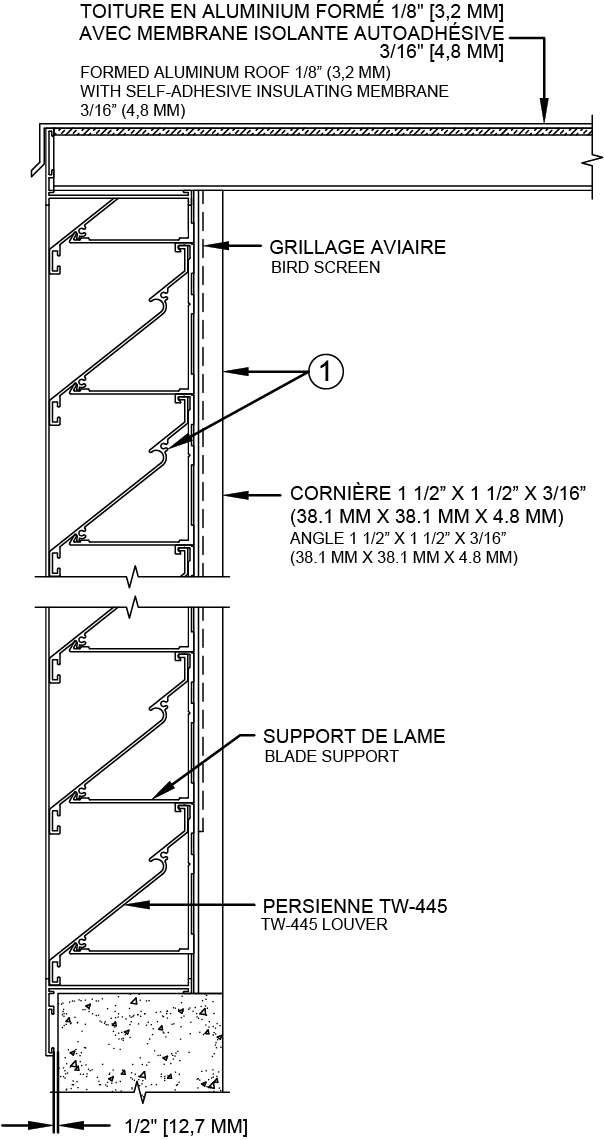 TOITURE EN ALUMINIUM FORMÉ 1/8" [3,2 MM] AVEC MEMBRANE ISOLANTE AUTOADHÉSIVE 3/16" [4,8 MM]

FORMED ALUMINUM ROOF 1/8" (3,2 MM) WITH SELF-ADHESIVE INSULATING MEMBRANE 3/16" (4,8 MM)

GRILLAGE AVIAIRE
BIRD SCREEN

1

CORNIÈRE 1 1/2" X 1 1/2" X 3/16" (38.1 MM X 38.1 MM X 4.8 MM)
ANGLE 1 1/2" X 1 1/2" X 3/16" (38.1 MM X 38.1 MM X 4.8 MM)

SUPPORT DE LAME
BLADE SUPPORT

PERSIENNE TW-445
TW-445 LOUVER

1/2" [12,7 MM]