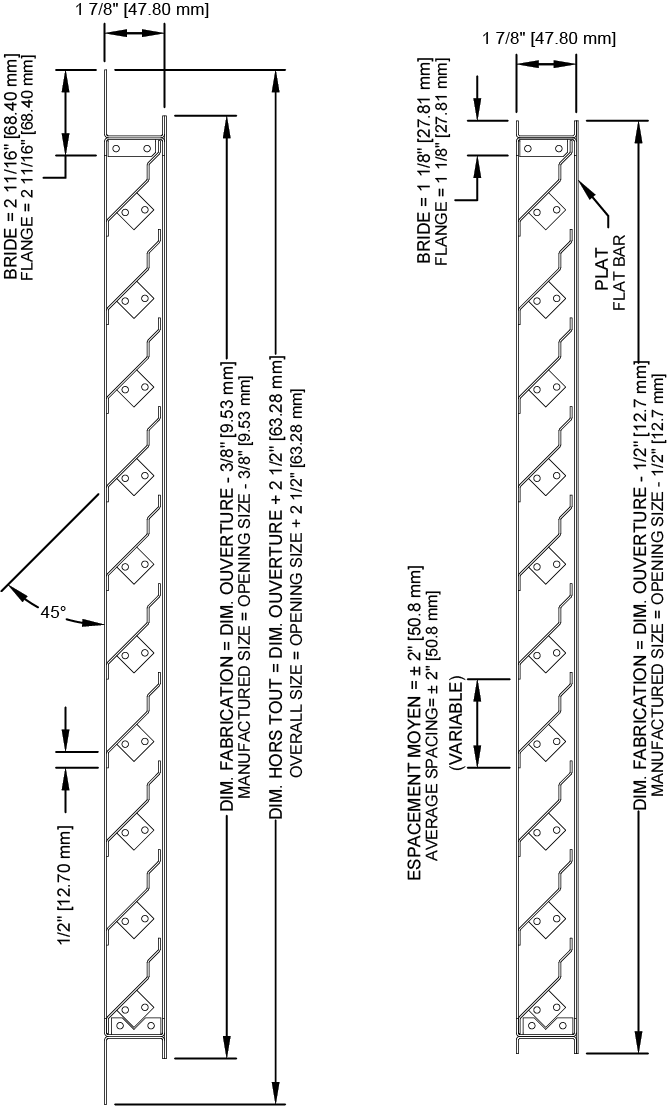 1 7/8" [47.80 mm]

BRIDE = 2 11/16" [68.40 mm]
FLANGE = 2 11/16" [68.40 mm]

45°

1/2" [12.70 mm]

DIM. FABRICATION = DIM. OUVERTURE - 3/8" [9.53 mm]
MANUFACTURED SIZE = OPENING SIZE - 3/8" [9.53 mm]

DIM. HORS TOUT = DIM. OUVERTURE + 2 1/2" [63.28 mm]
OVERALL SIZE = OPENING SIZE + 2 1/2" [63.28 mm]

1 7/8" [47.80 mm]

BRIDE = 1 1/8" [27.81 mm]
FLANGE = 1 1/8" [27.81 mm]

PLAT
FLAT BAR

ESPACEMENT MOYEN = ± 2" [50.8 mm]
AVERAGE SPACING= ± 2" [50.8 mm]
(VARIABLE)

DIM. FABRICATION = DIM. OUVERTURE - 1/2" [12.7 mm]
MANUFACTURED SIZE = OPENING SIZE - 1/2" [12.7 mm]